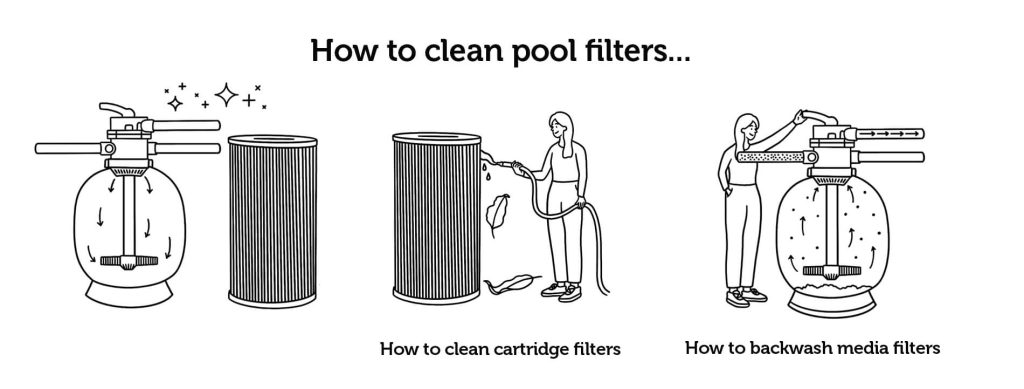 How to clean pool filters...

How to clean cartridge filters

How to backwash media filters